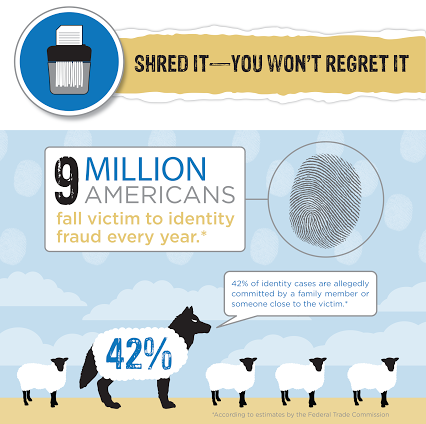 SHRED IT—YOU WON'T REGRET IT

9 MILLION AMERICANS fall victim to identity fraud every year.*

42% of identity cases are allegedly committed by a family member or someone close to the victim.*

42%

*According to estimates by the Federal Trade Commission